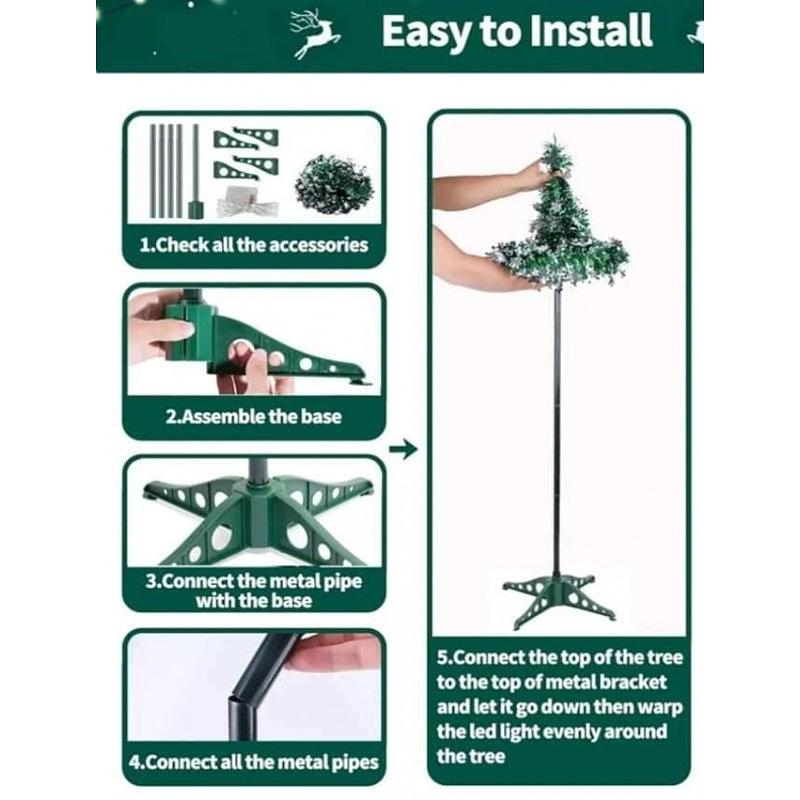 Easy to Install

1.Check all the accessories

2.Assemble the base

3.Connect the metal pipe with the base

4.Connect all the metal pipes

5.Connect the top of the tree to the top of metal bracket and let it go down then warp the led light evenly around the tree